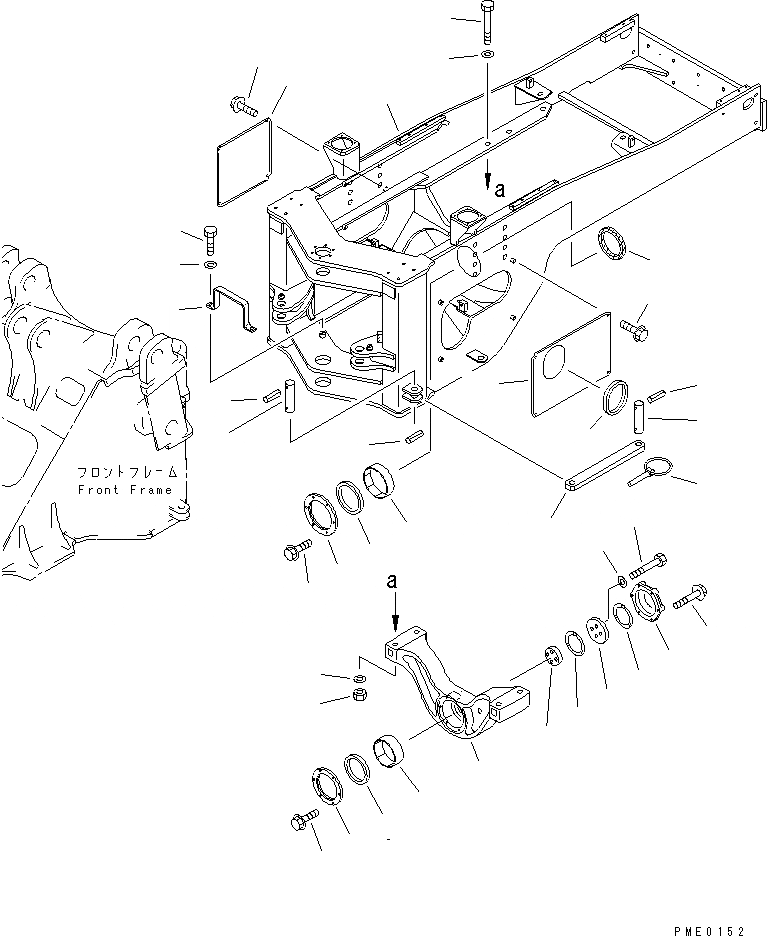 a

フロントフレーム
Front Frame

a

PME0152