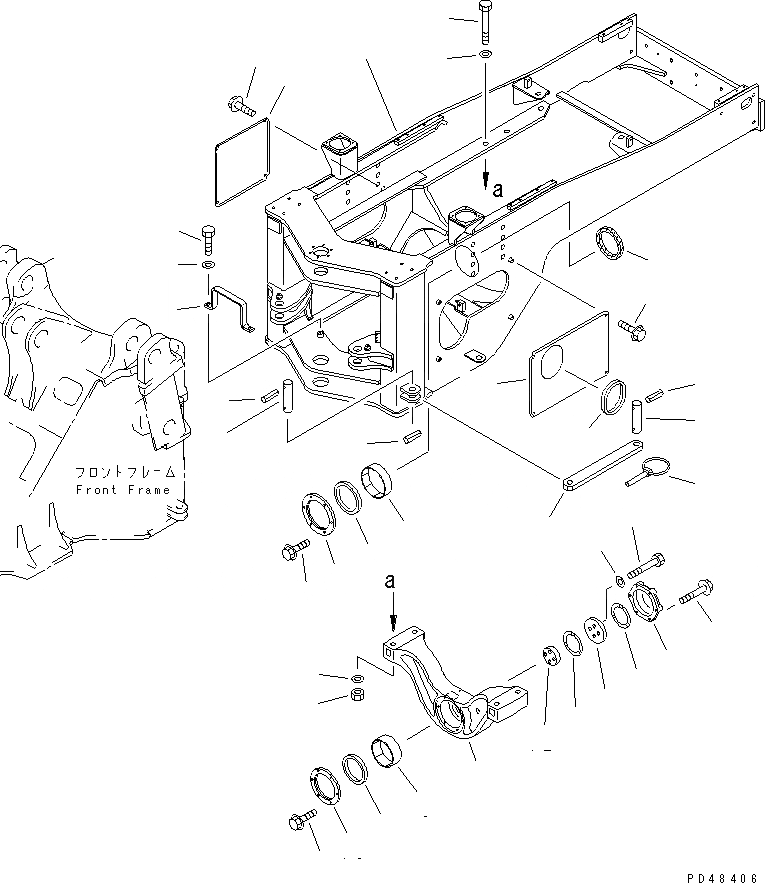 a

フロントフレーム
Front Frame

a

PD48406