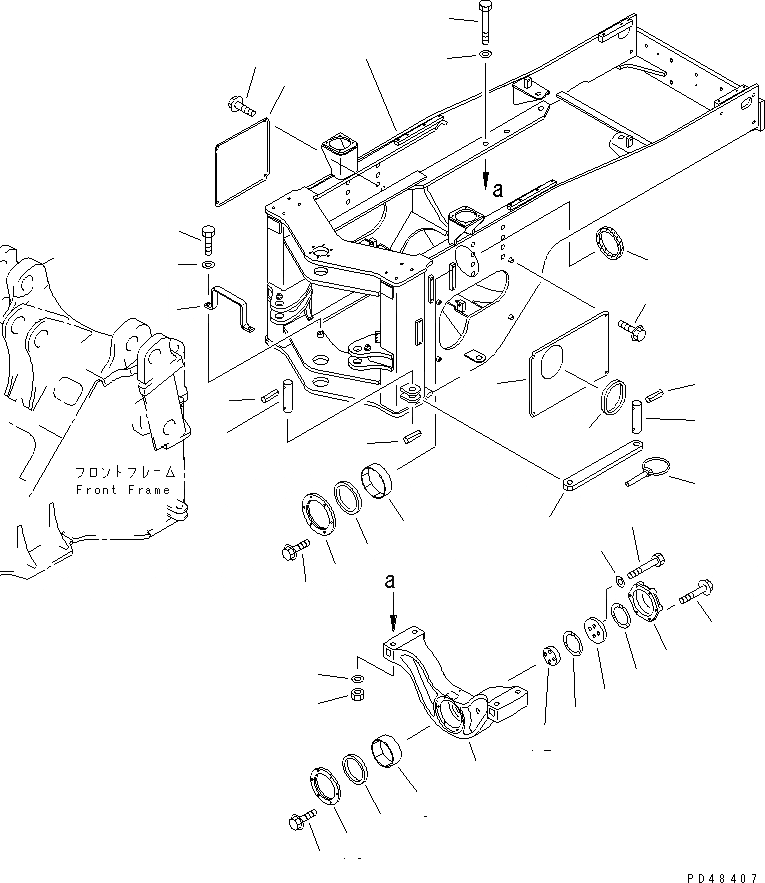 a

フロントフレーム
Front Frame

a

PD48407