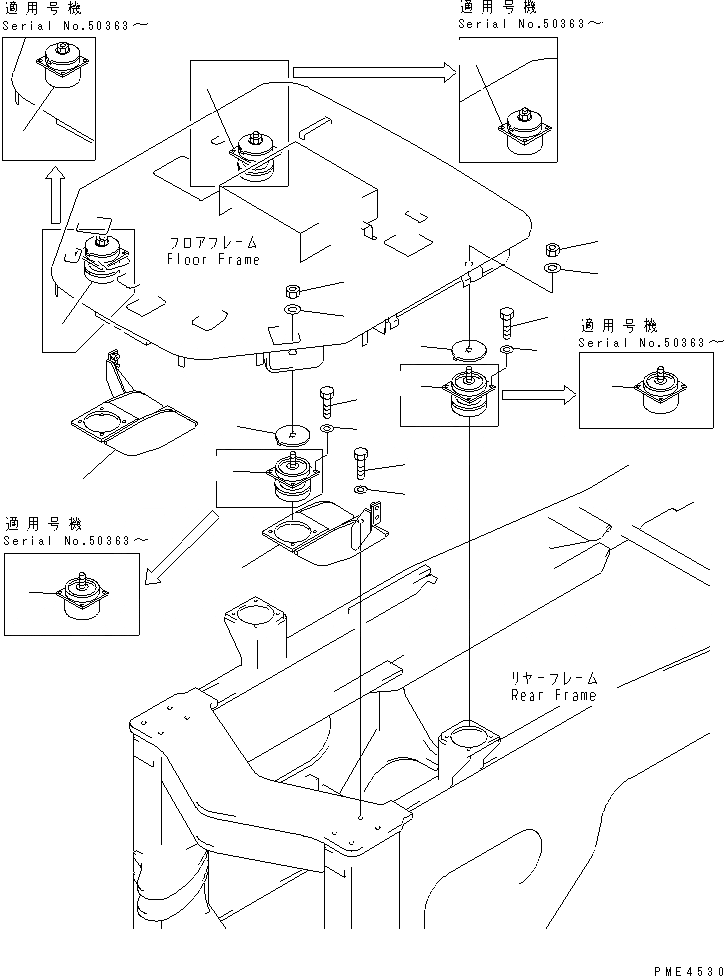 適用号機
Serial No.50363～

適用号機
Serial No.50363～

フロアフレーム
Floor Frame

適用号機
Serial No.50363～

適用号機
Serial No.50363～

リヤーフレーム
Rear Frame

PME4530