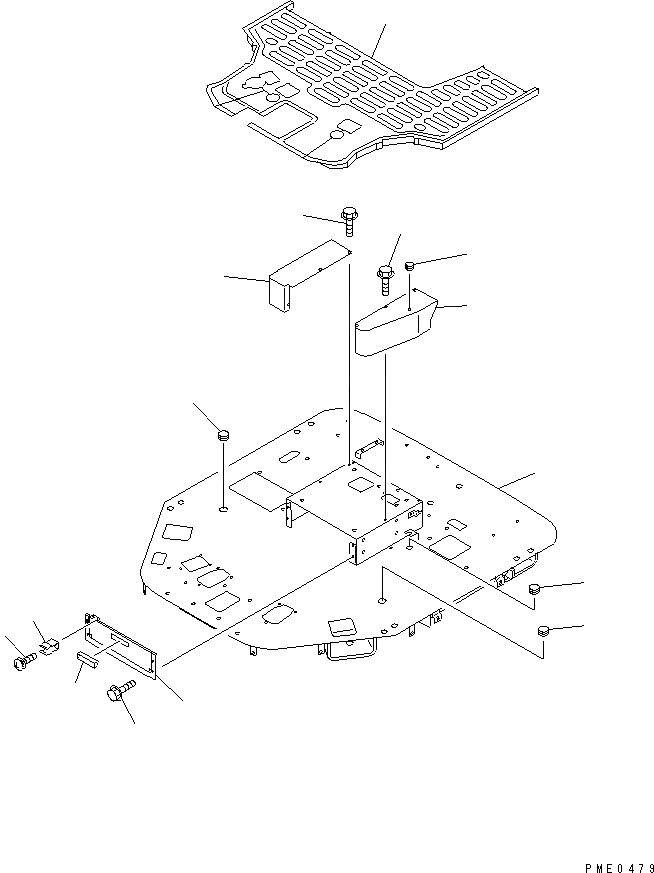 PME0479