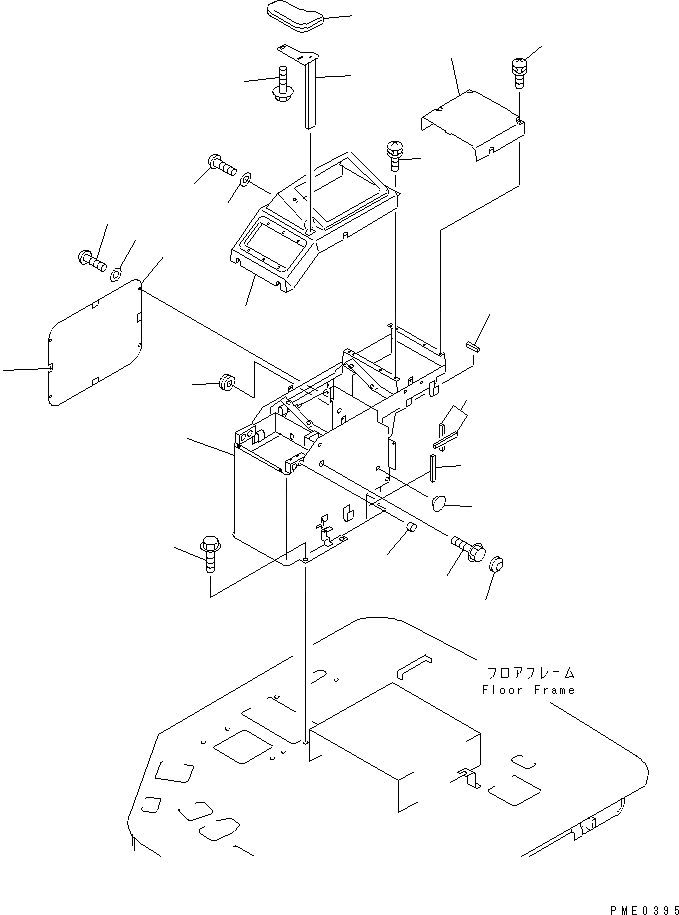 フロアフレーム
Floor Frame

PME0395