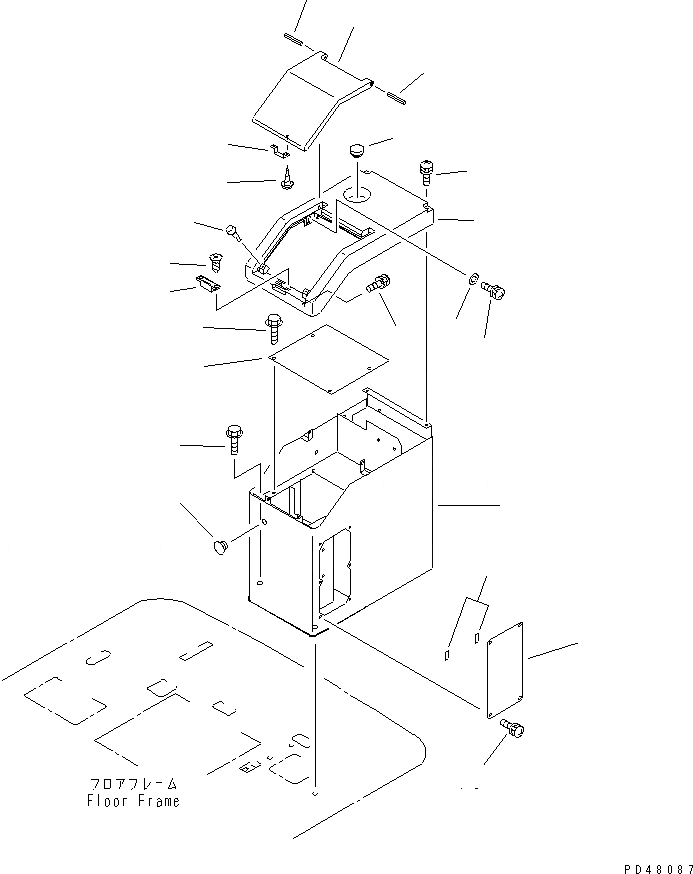 フロアフレーム
Floor Frame

PD48087