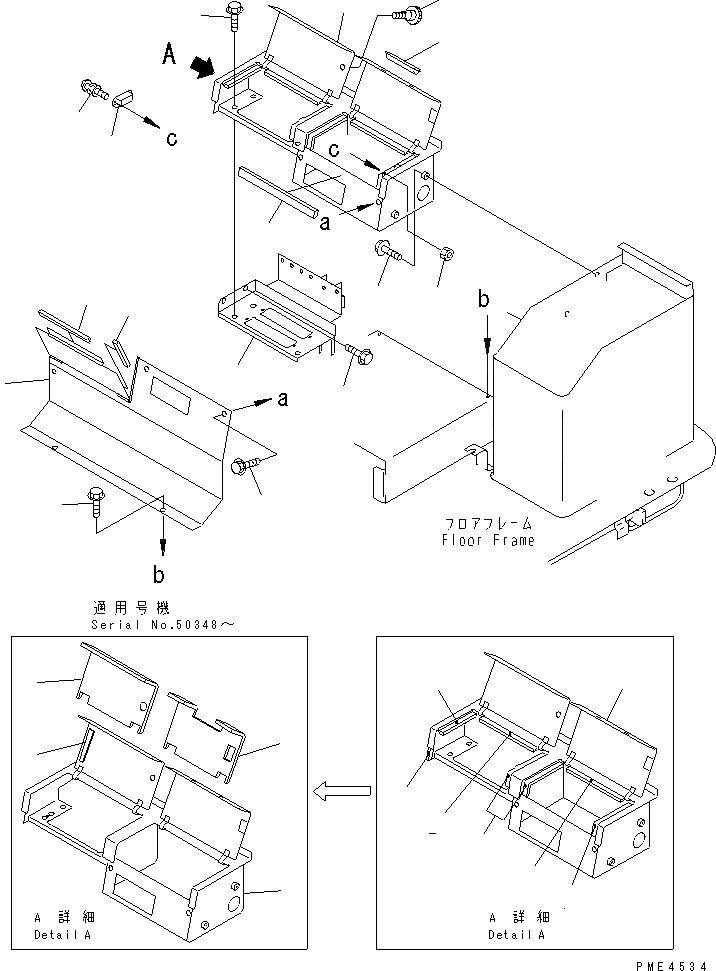 A

c

c

a

b

a

b

フロアフレーム
Floor Frame

適用号機
Serial No.50348～

A 詳細
Detail A

A 詳細
Detail A

PME4534