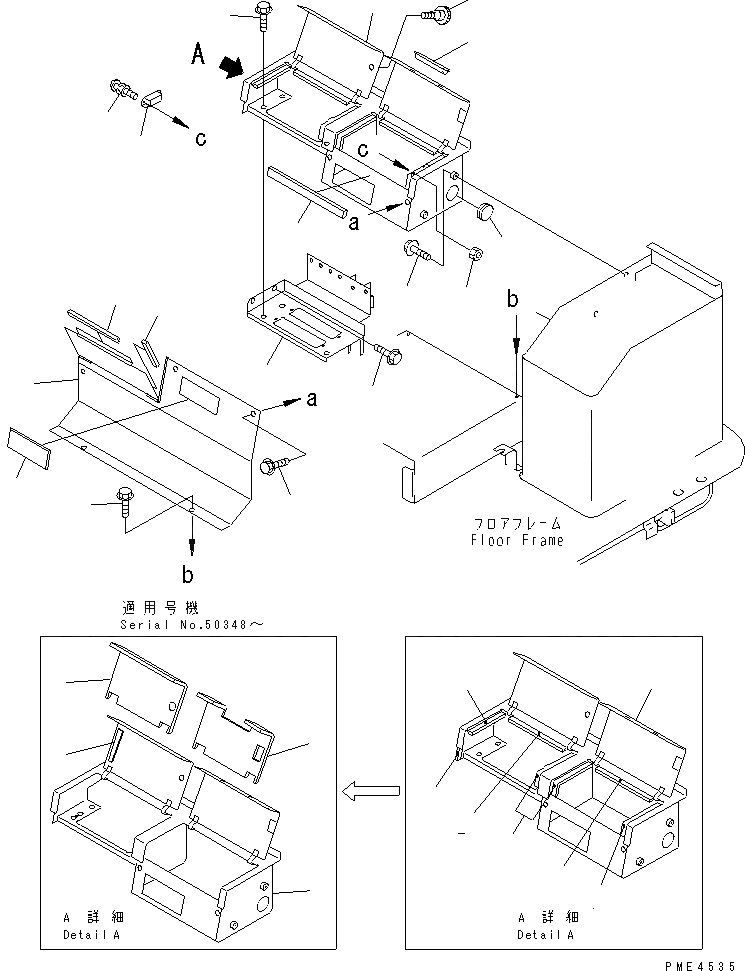 A

c

c

a

b

a

b

フロアフレーム
Floor Frame

適用号機
Serial No.50348～

A 詳細
Detail A

A 詳細
Detail A

PME4535