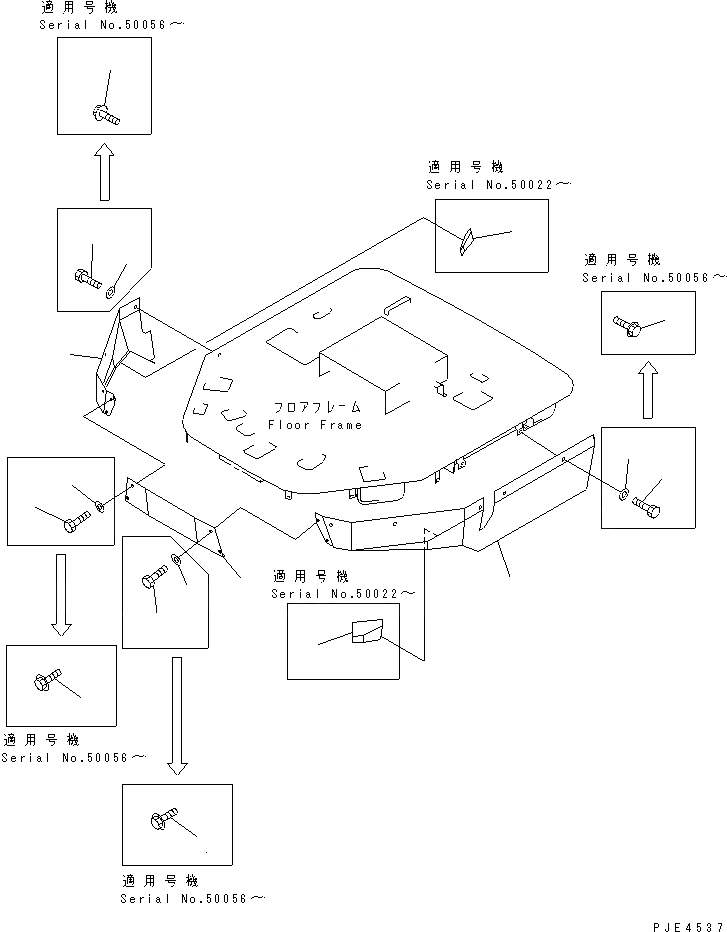 適用号機
Serial No.50056～

適用号機
Serial No.50022～

適用号機
Serial No.50056～

フロアフレーム
Floor Frame

適用号機
Serial No.50022～

適用号機
Serial No.50056～

適用号機
Serial No.50056～

PJE4537