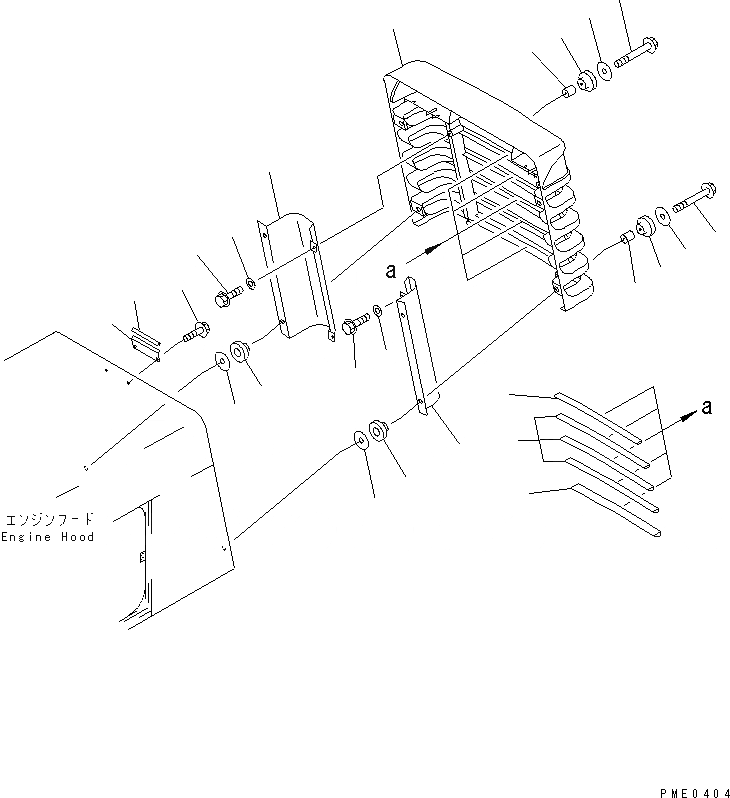 a

a

エンジンフード
Engine Hood

PME0404