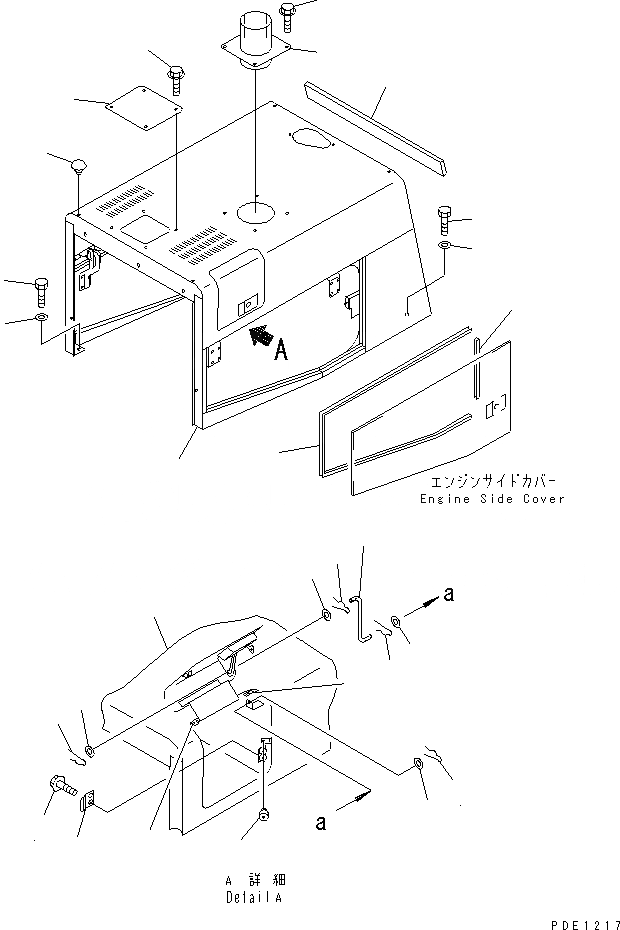 A

エンジンサイドカバー
Engine Side Cover

a

a

A 詳細
Detail A

PDE1217