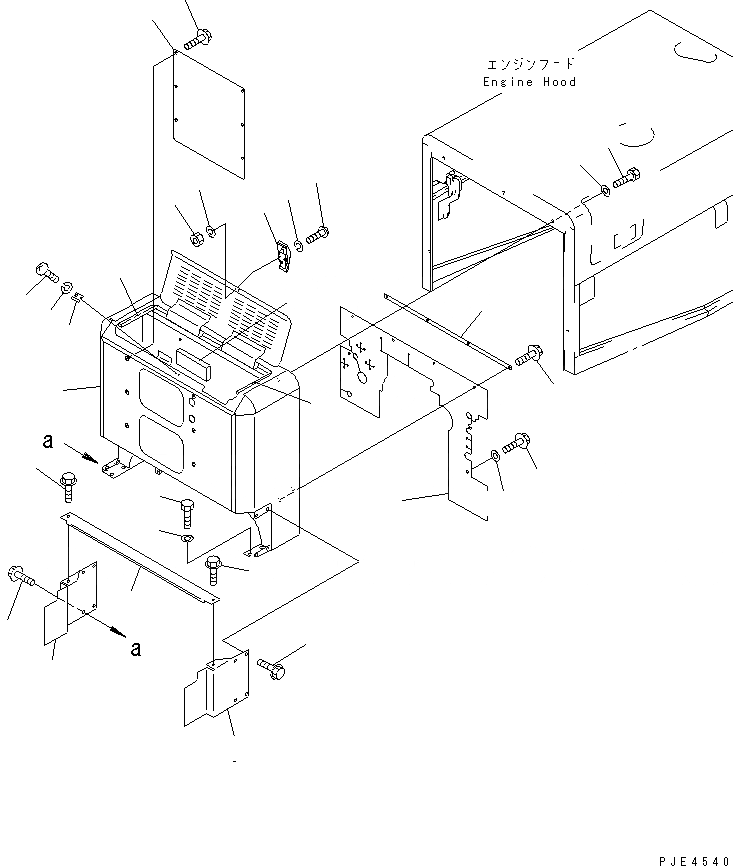 エンジンフード
Engine Hood

a

a

PJE4540