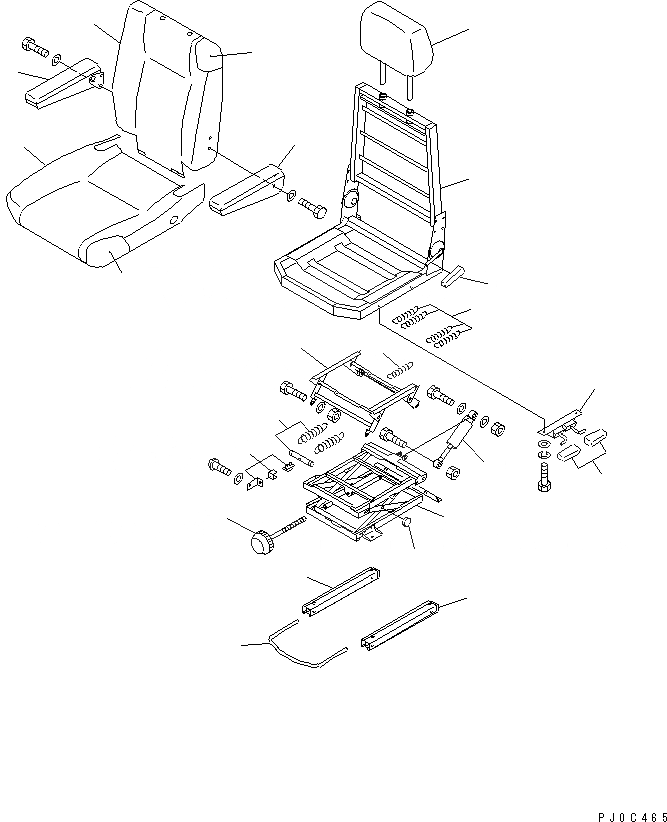 PJOC465