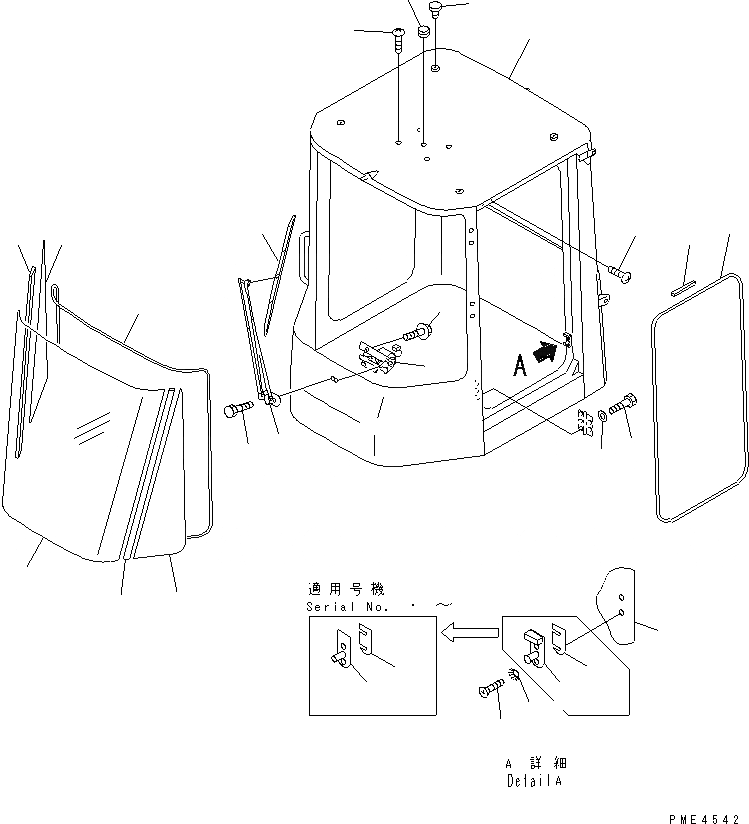 A

適用号機
Serial No. · ~

A 詳細
Detail A

PME4542