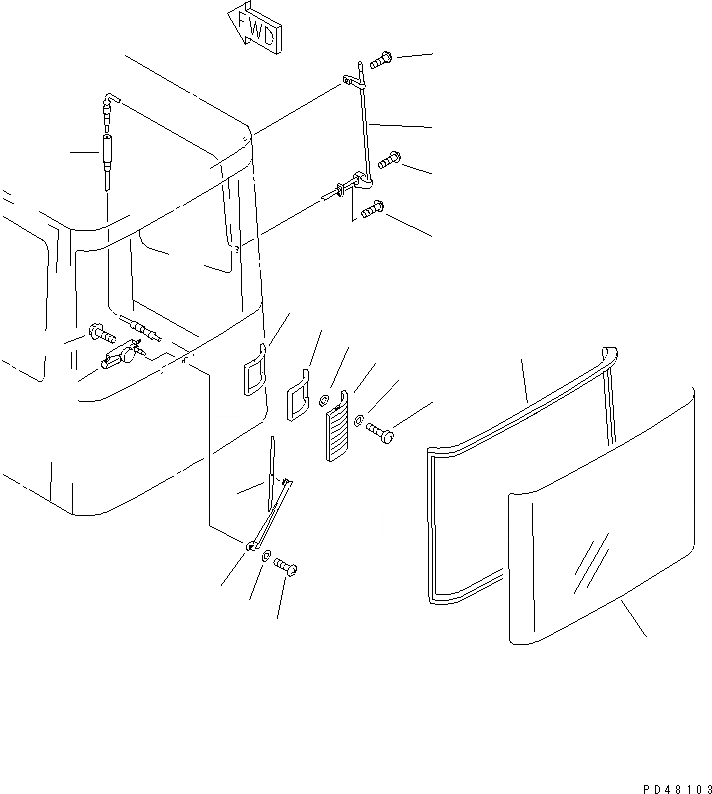 FWD

PD48103