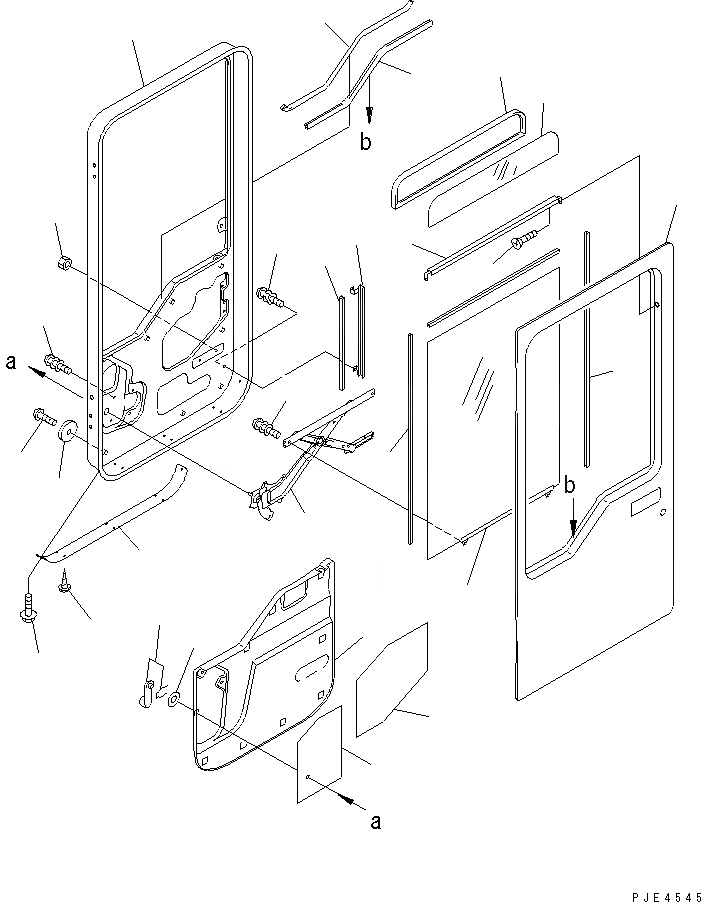 b
a
b
a
PJE4545