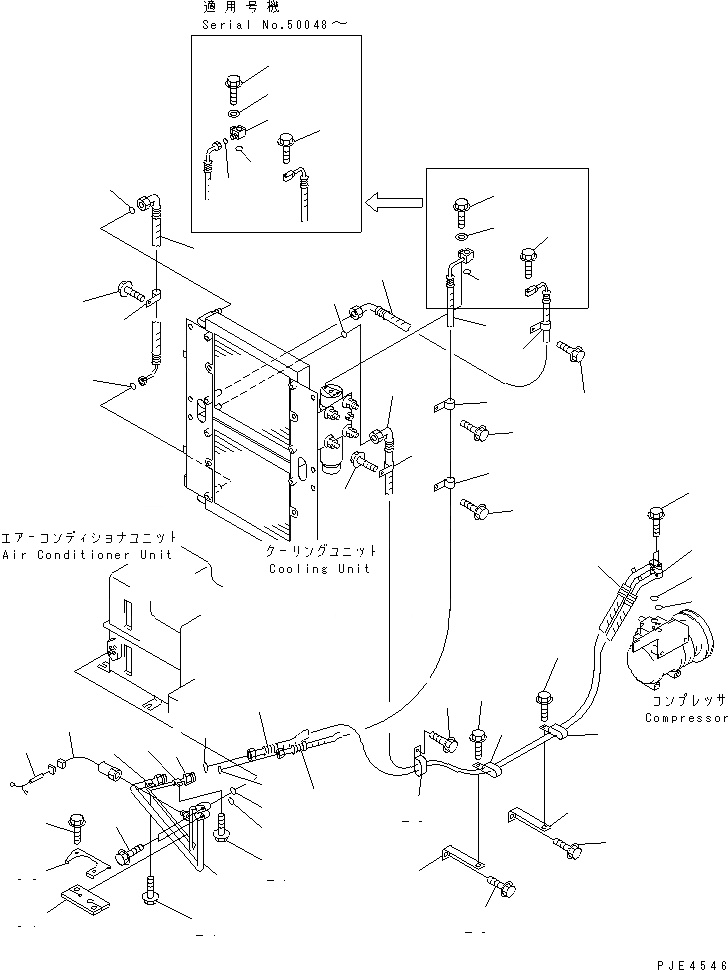 適用号機
Serial No.50048～

エアーコンディショナユニット
Air Conditioner Unit

クーリングユニット
Cooling Unit

コンプレッサ
Compressor

PJE4546