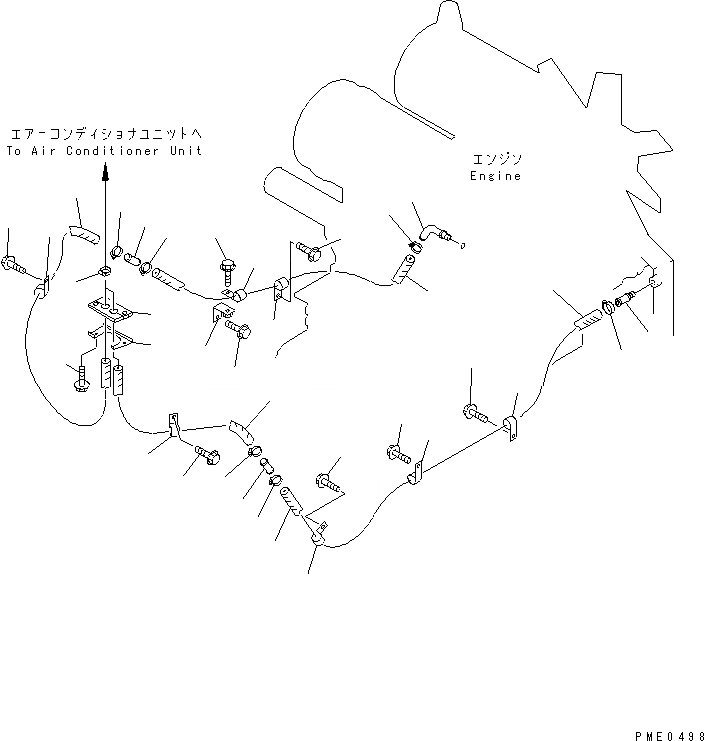 エアーコンディショナユニットへ
To Air Conditioner Unit

エンジン
Engine

PME0498