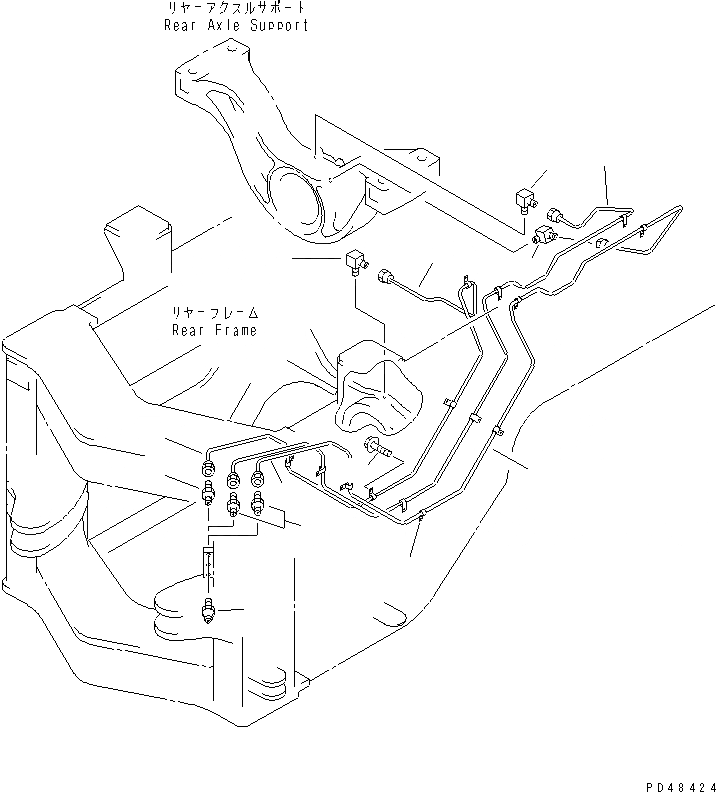 リヤーアクスルサポート
Rear Axle Support

リヤーフレーム
Rear Frame

PD48424