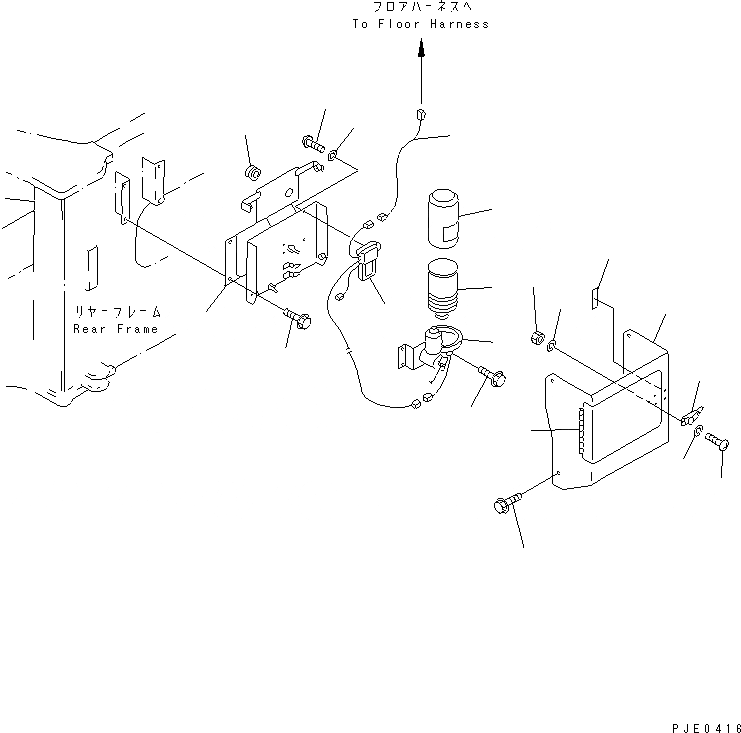 フロアハーネスへ
To Floor Harness

リヤーフレーム
Rear Frame

PJE0416