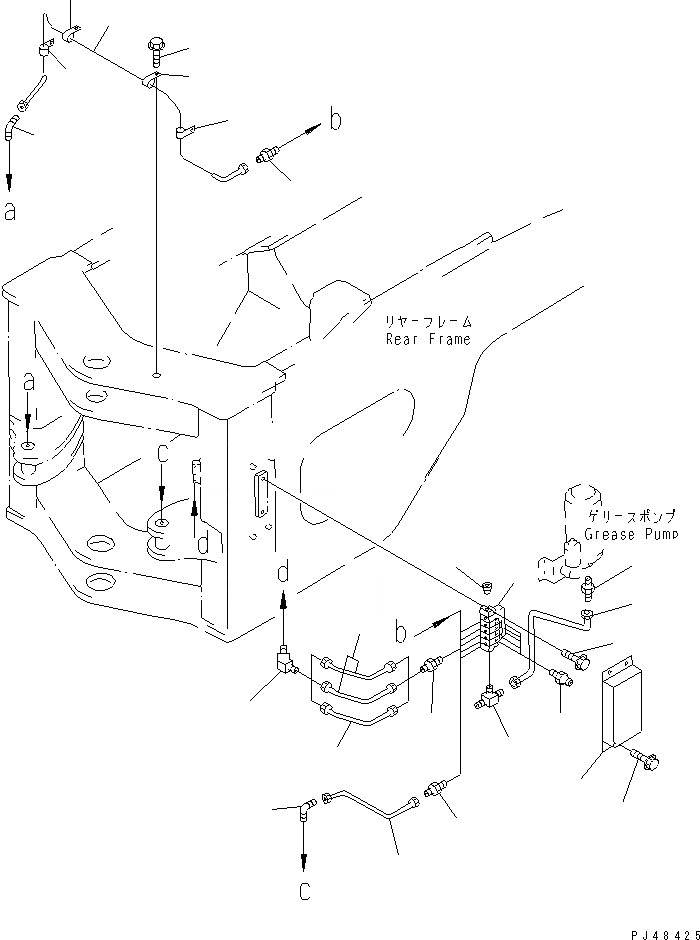 b
a
リヤーフレーム
Rear Frame
a
c
d
グリースポンプ
Grease Pump
d
b
c
PJ48425