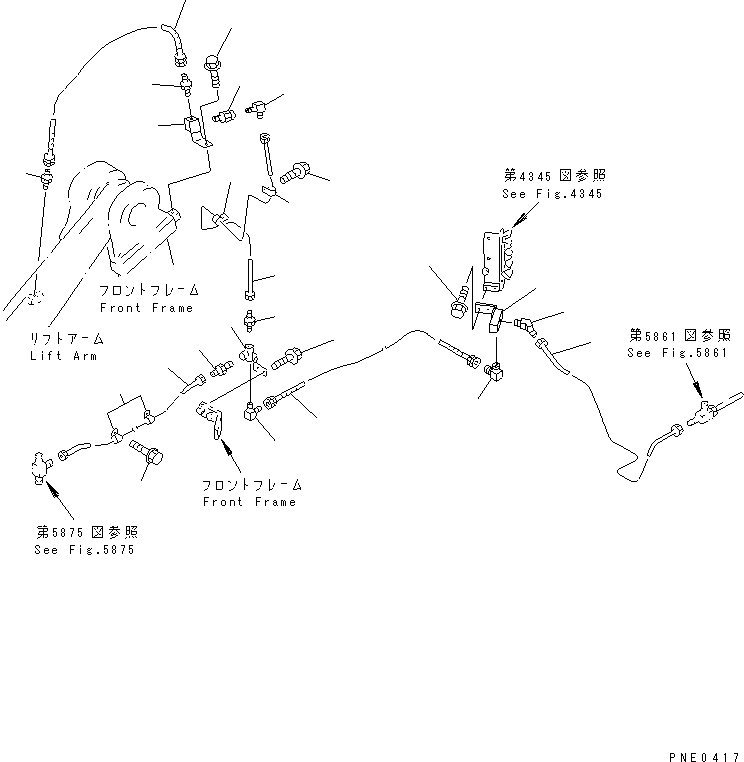 第4345図参照
See Fig.4345

フロントフレーム
Front Frame

リフトアーム
Lift Arm

第5861図参照
See Fig.5861

フロントフレーム
Front Frame

第5875図参照
See Fig.5875

PNE0417