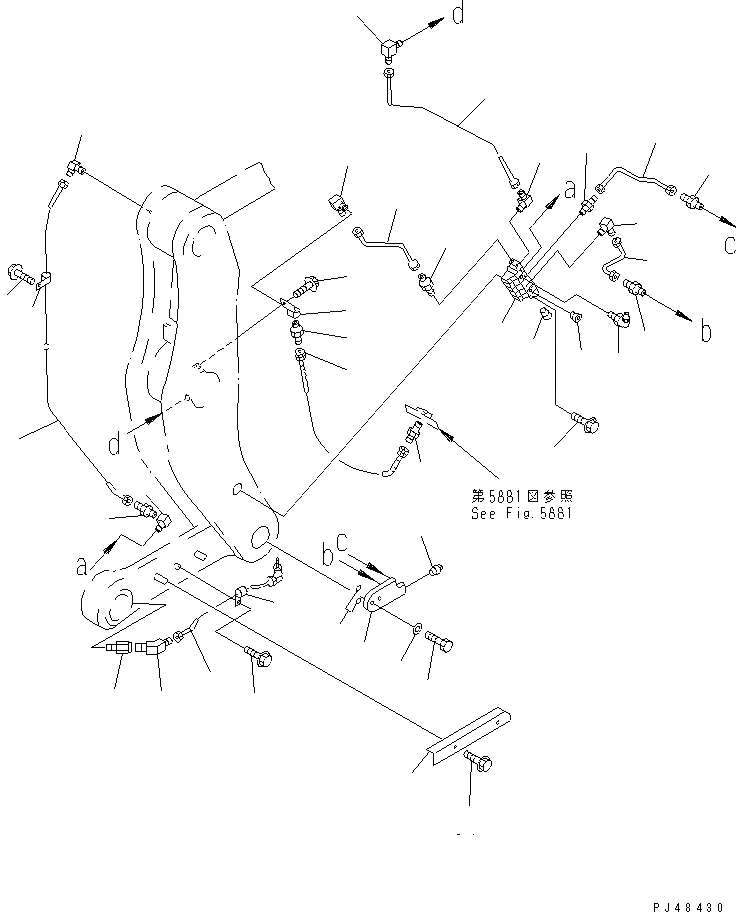 d
a
c
b
d
第5881図参照
See Fig.5881
a
b
c
PJ48430