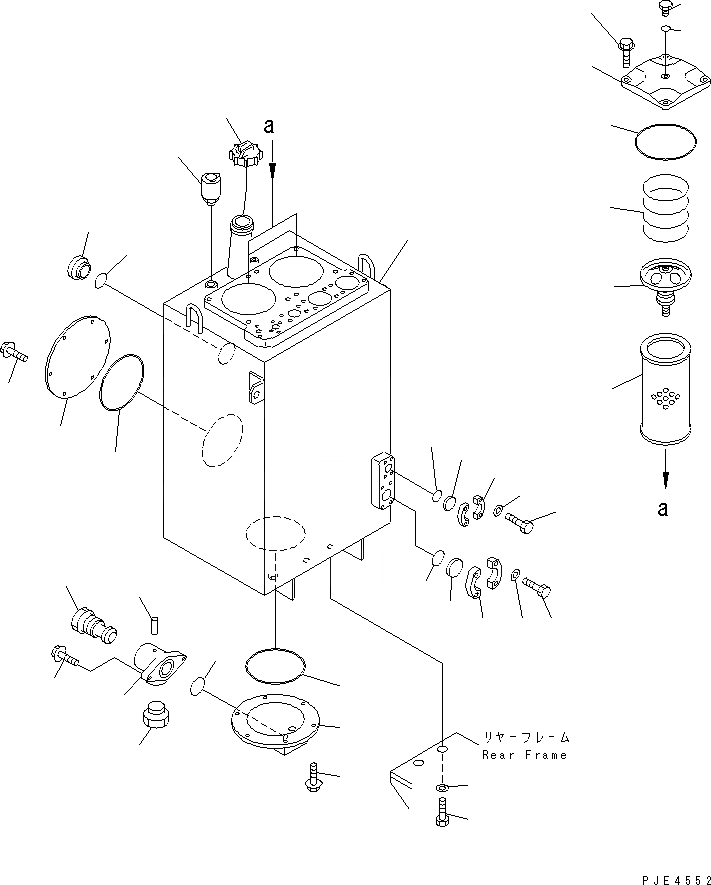 a

a

リヤーフレーム
Rear Frame

PJE4552