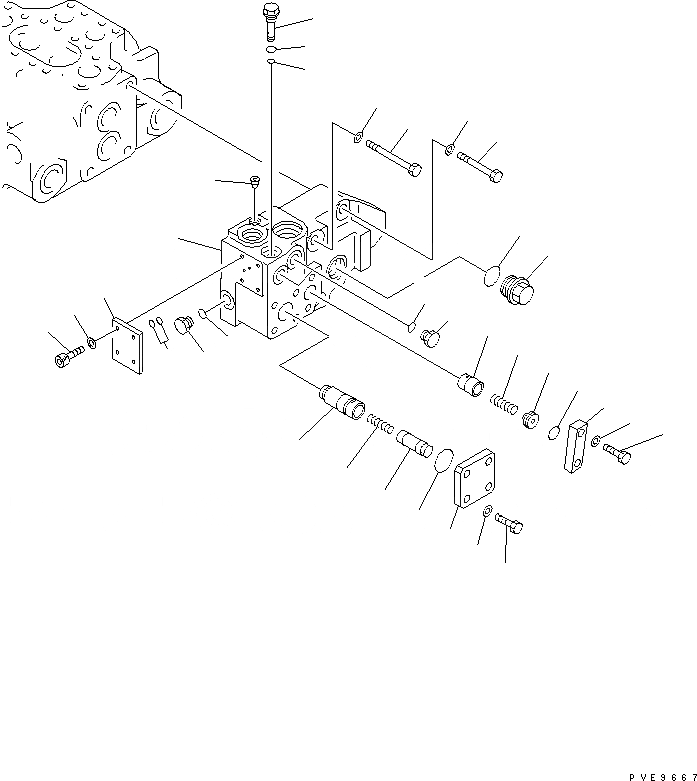 PVE9667