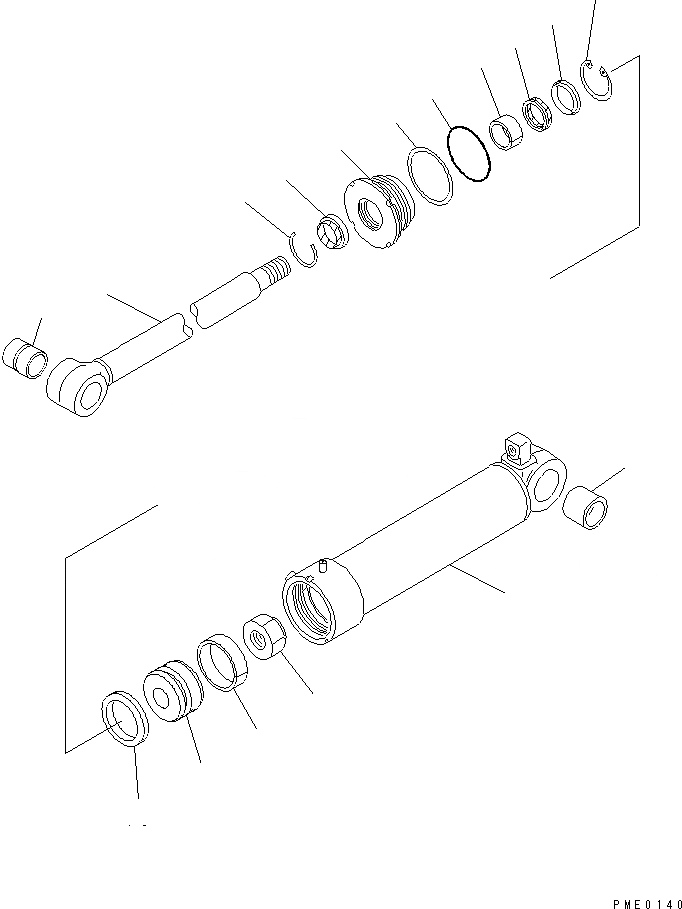 PME0140