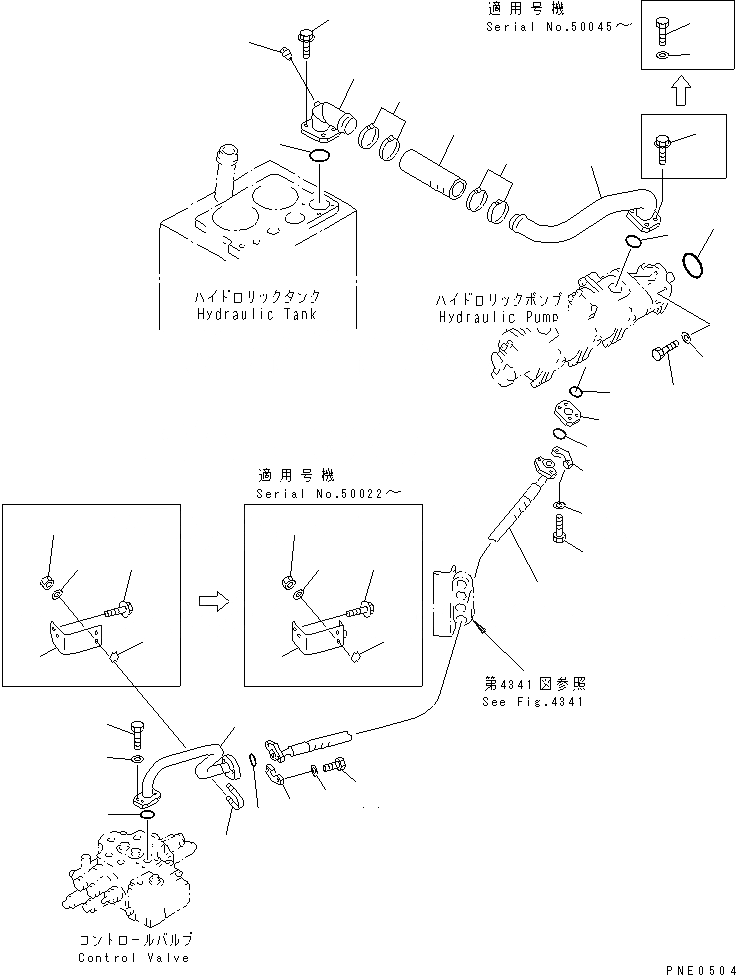 適用号機
Serial No.50045～

ハイドロリックタンク
Hydraulic Tank

ハイドロリックポンプ
Hydraulic Pump

適用号機
Serial No.50022～

第4341図参照
See Fig.4341

コントロールバルブ
Control Valve

PNE0504