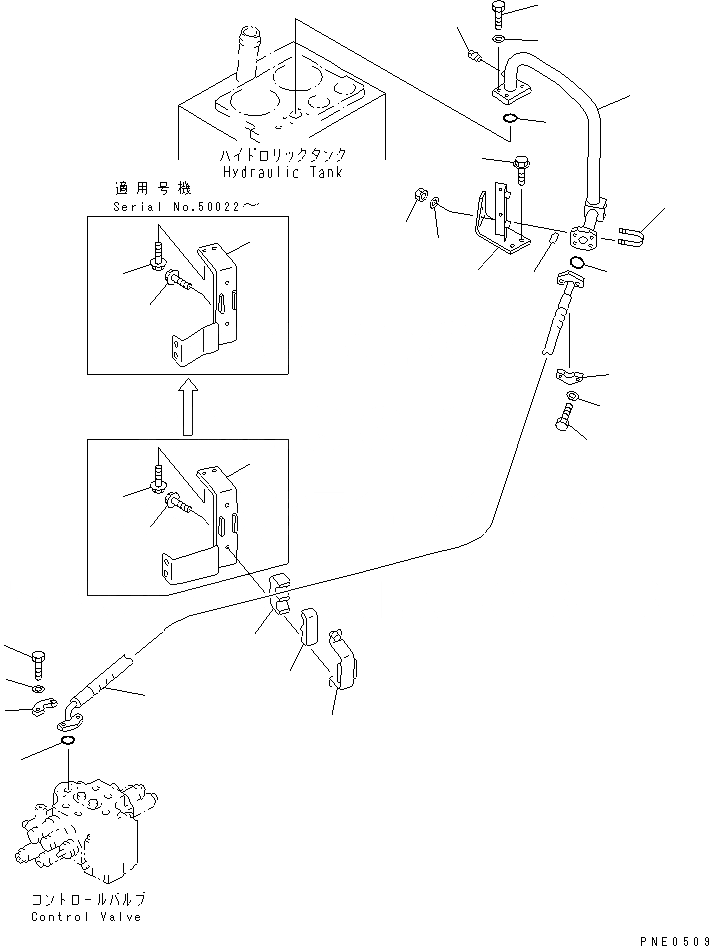 ハイドロリックタンク
Hydraulic Tank

適用号機
Serial No.50022～

コントロールバルブ
Control Valve

PNE0509