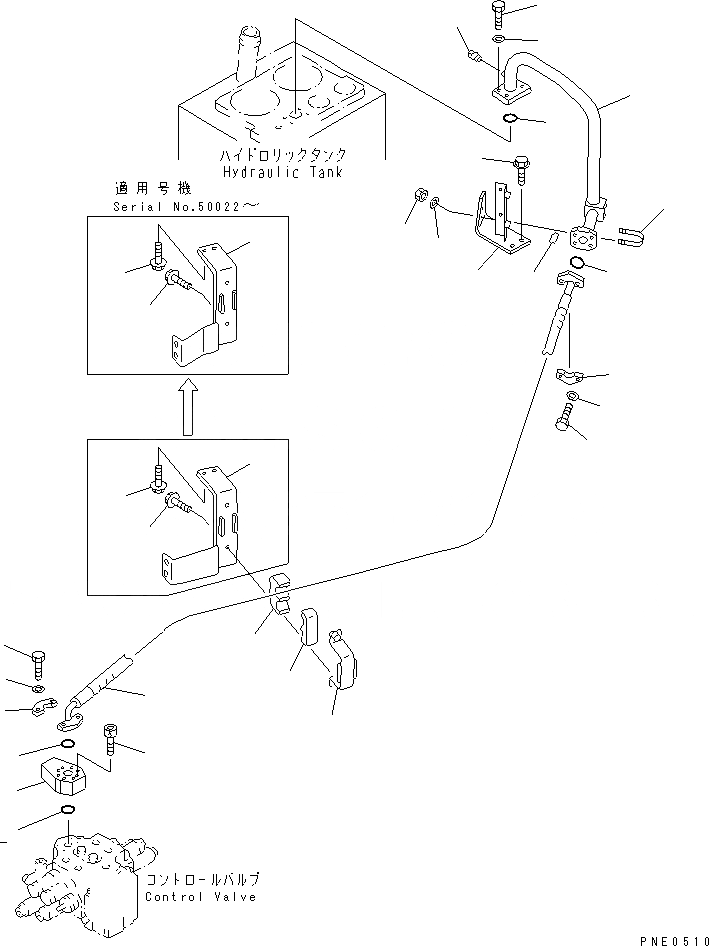 ハイドロリックタンク
Hydraulic Tank

適用号機
Serial No.50022～

コントロールバルブ
Control Valve

PNE0510