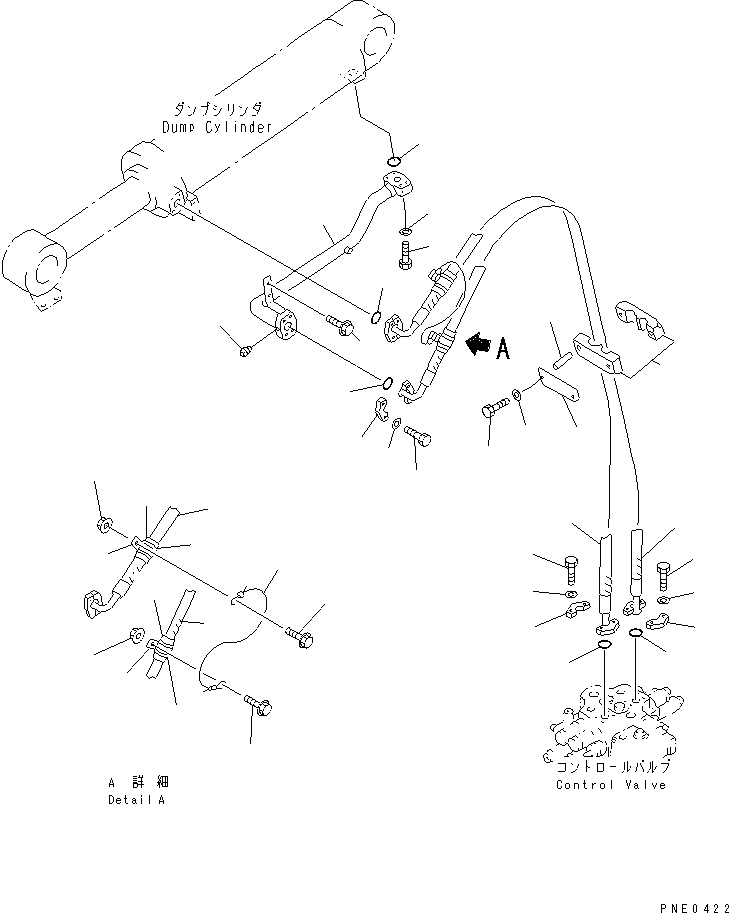 ダンプシリンダ
Dump Cylinder

A

A 詳細
Detail A

コントロールバルブ
Control Valve

PNE0422