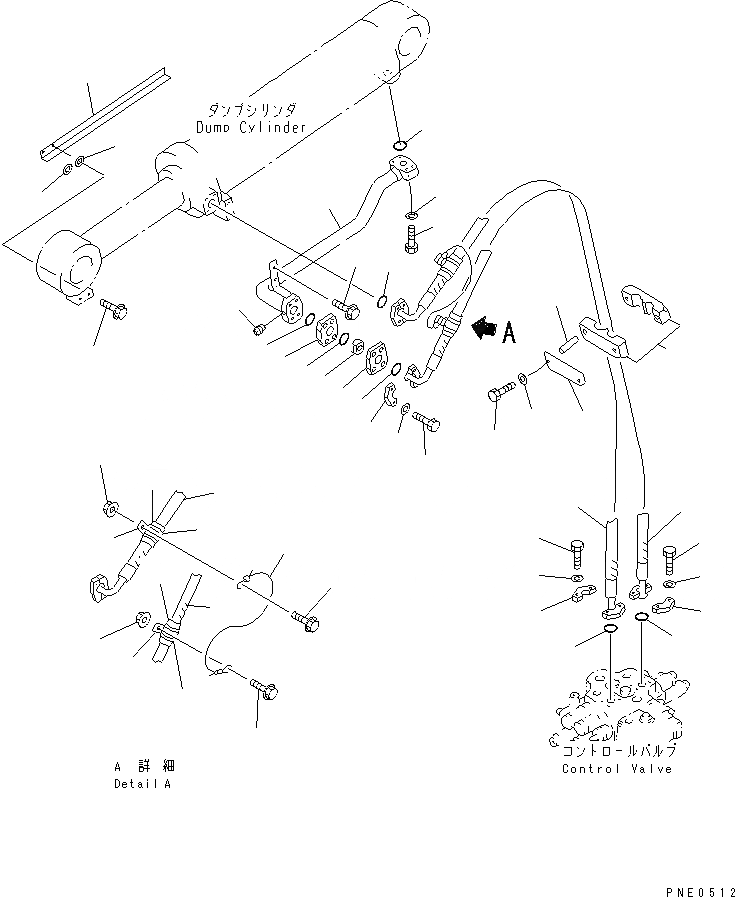 ダンプシリンダ
Dump Cylinder

A

A 詳細
Detail A

コントロールバルブ
Control Valve

PNE0512