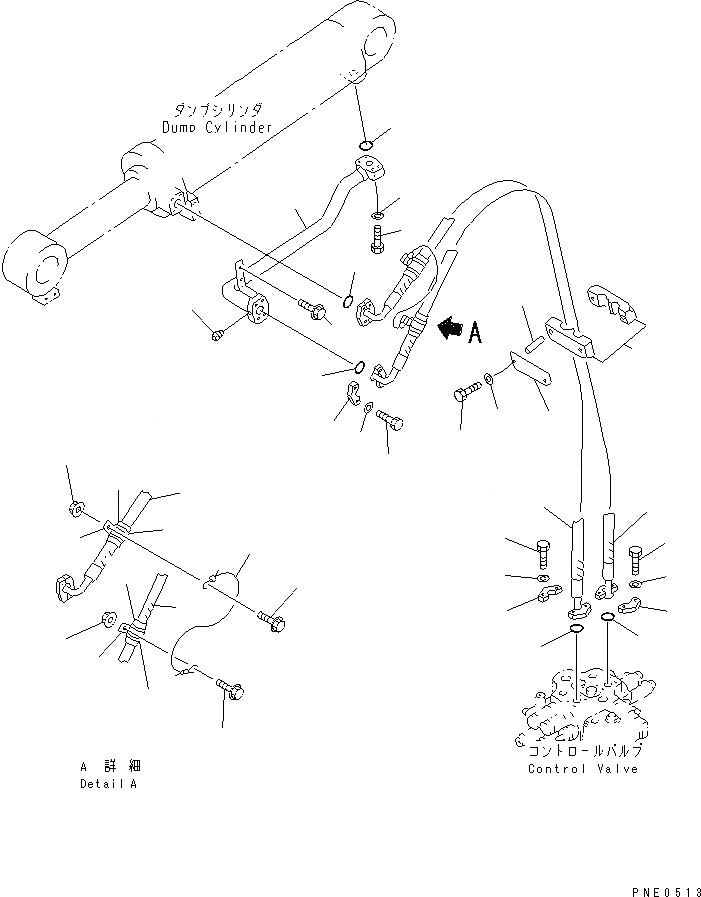 ダンプシリンダ
Dump Cylinder

A

A 詳細
Detail A

コントロールバルブ
Control Valve

PNE0513