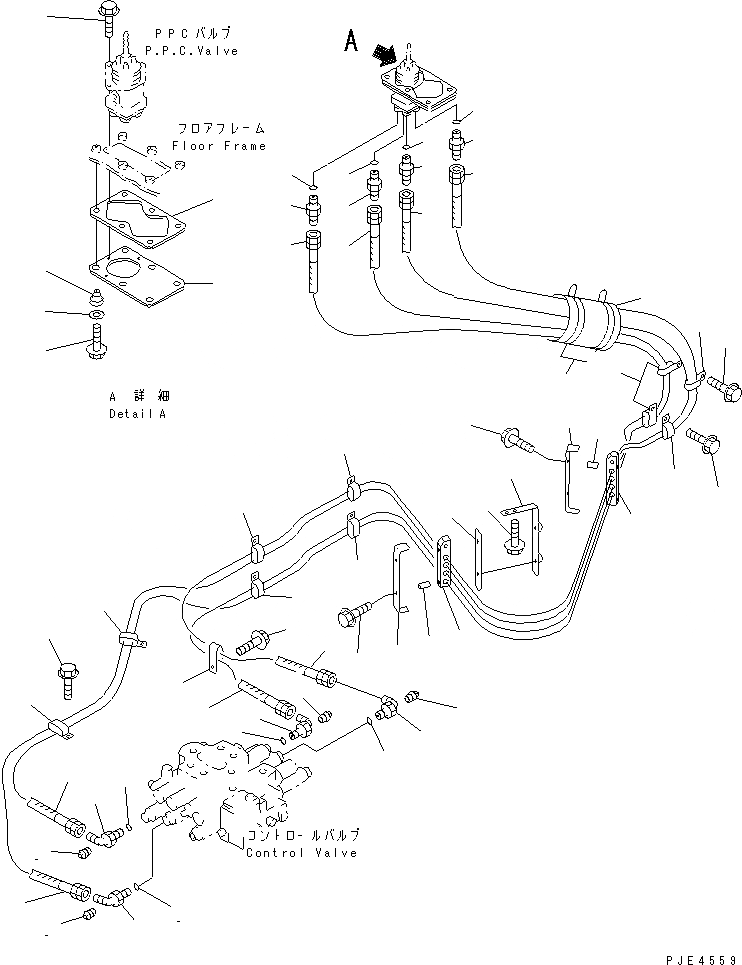 PPCバルブ
P.P.C.Valve

A

フロアフレーム
Floor Frame

A 詳細
Detail A

コントロールバルブ
Control Valve

PJE4559