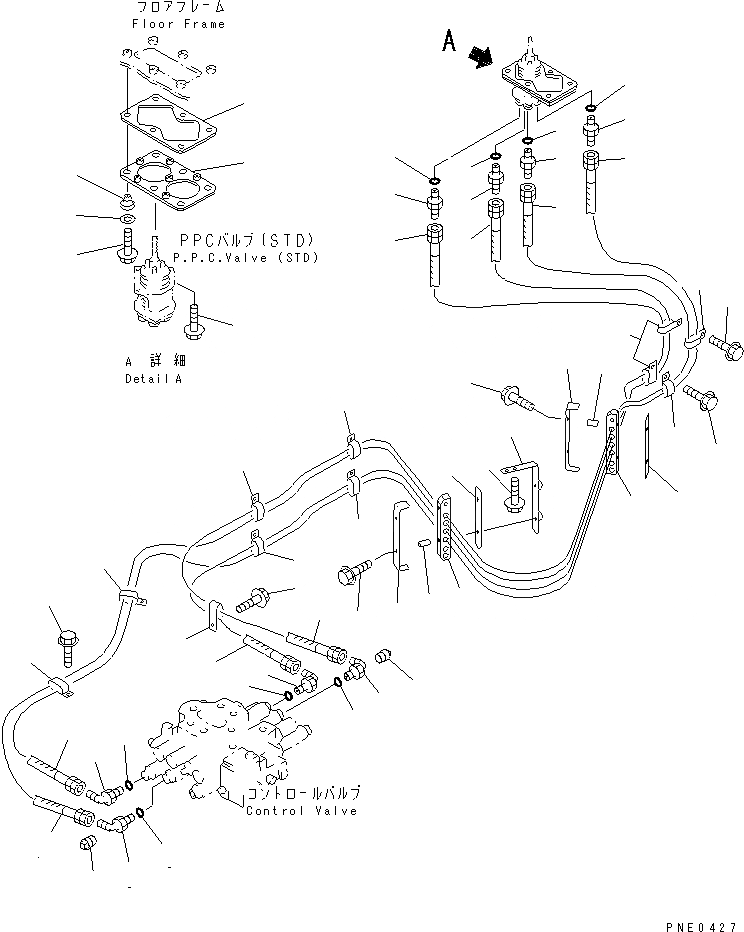 フロアフレーム
Floor Frame

A

PPCバルブ(STD)
P.P.C.Valve (STD)

A 詳細
Detail A

コントロールバルブ
Control Valve

PNE0427