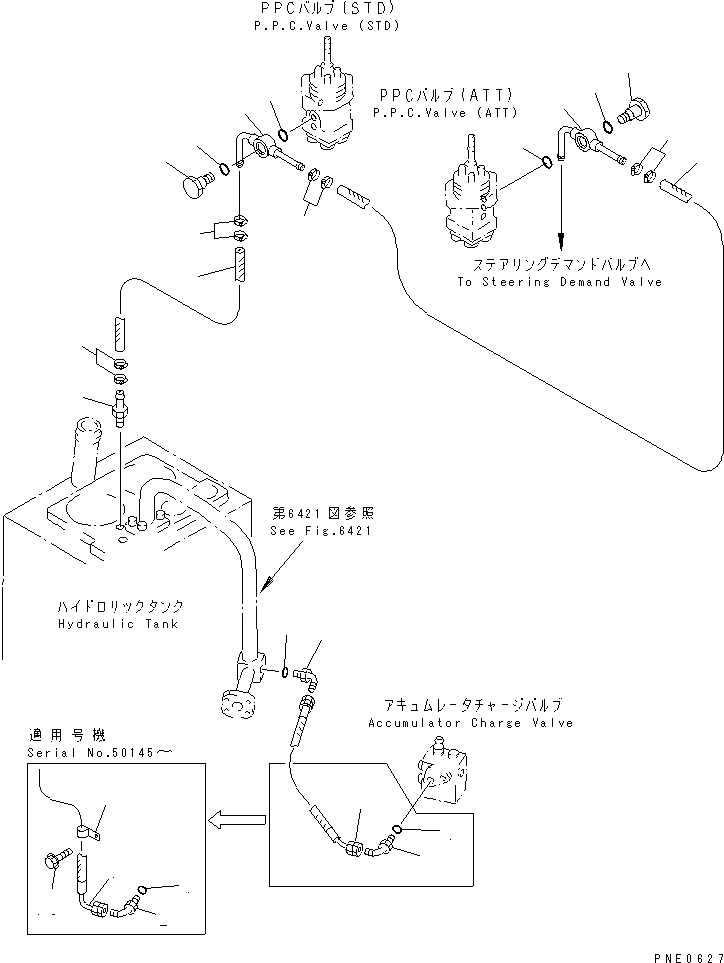 PPCバルブ(STD)
P.P.C.Valve (STD)

PPCバルブ(ATT)
P.P.C.Valve (ATT)

ステアリングデマンドバルブへ
To Steering Demand Valve

第6421図参照
See Fig.6421

ハイドロリックタンク
Hydraulic Tank

アキュムレータチャージバルブ
Accumulator Charge Valve

適用号機
Serial No.50145～

PNE0627