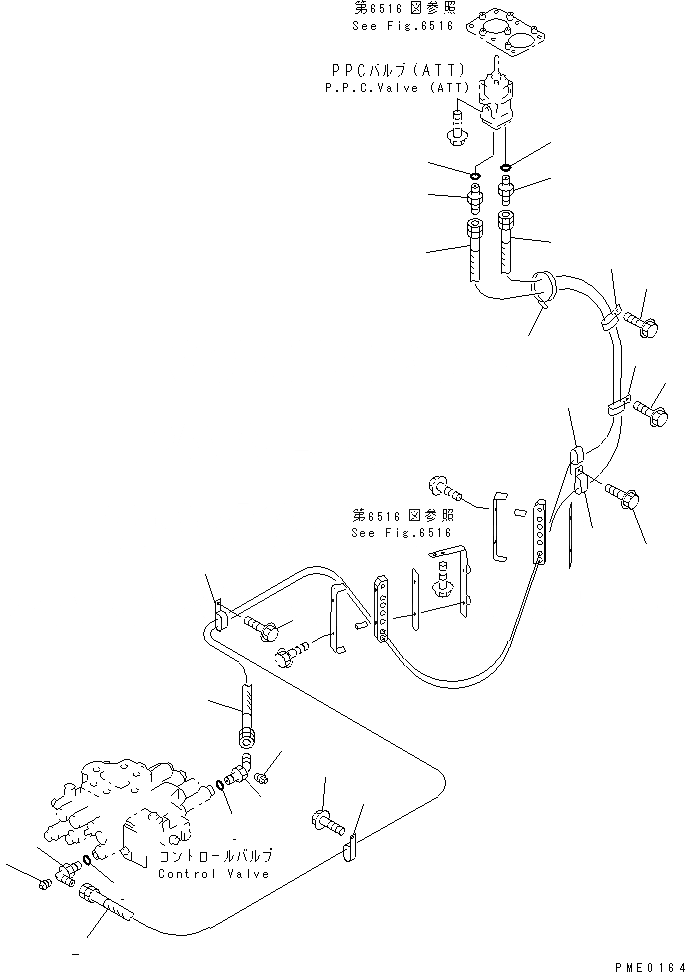 第6516図参照
See Fig.6516

PPCバルブ(ATT)
P.P.C.Valve (ATT)

第6516図参照
See Fig.6516

コントロールバルブ
Control Valve

PME0164