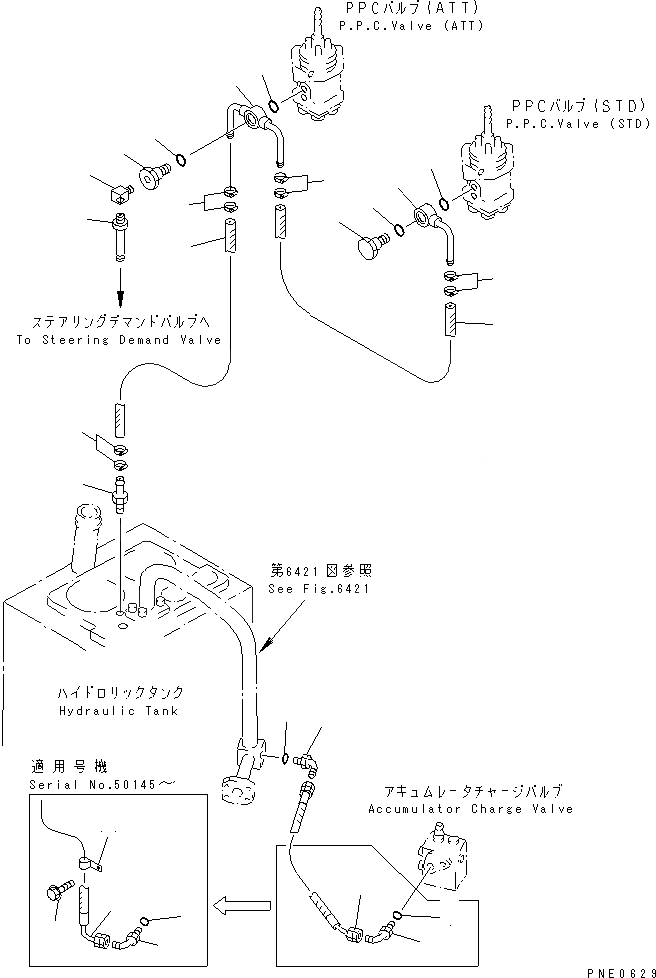 PPCバルブ(ATT)
P.P.C.Valve (ATT)

PPCバルブ(STD)
P.P.C.Valve (STD)

ステアリングデマンドバルブへ
To Steering Demand Valve

第6421図参照
See Fig.6421

ハイドロリックタンク
Hydraulic Tank

適用号機
Serial No.50145～

アキュムレータチャージバルブ
Accumulator Charge Valve

PNE0629