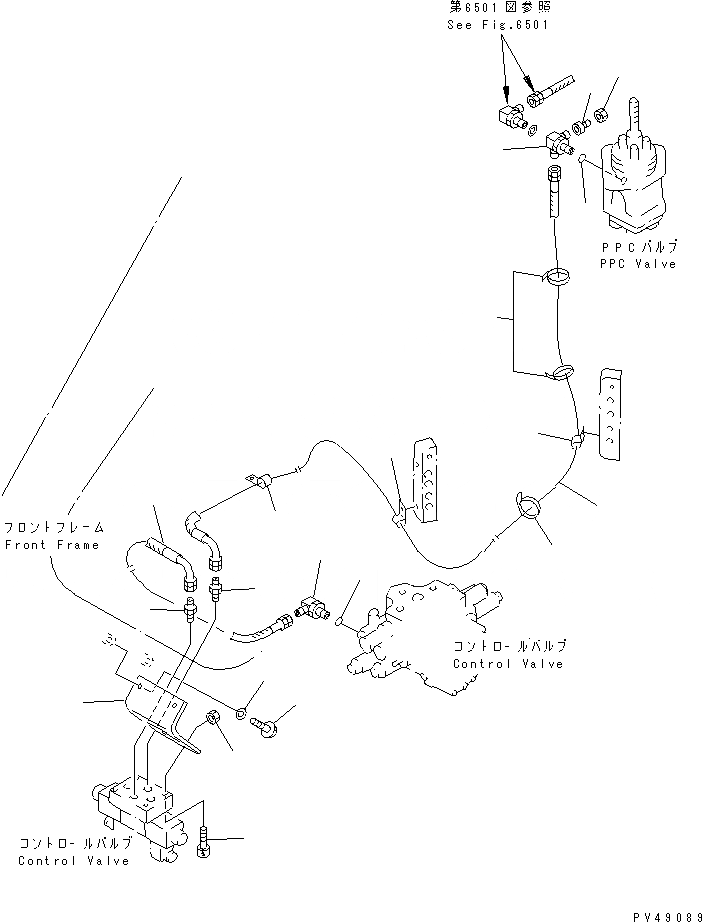 第6501図参照
See Fig.6501

PPCバルブ
PPC Valve

フロントフレーム
Front Frame

コントロールバルブ
Control Valve

コントロールバルブ
Control Valve

PV49089