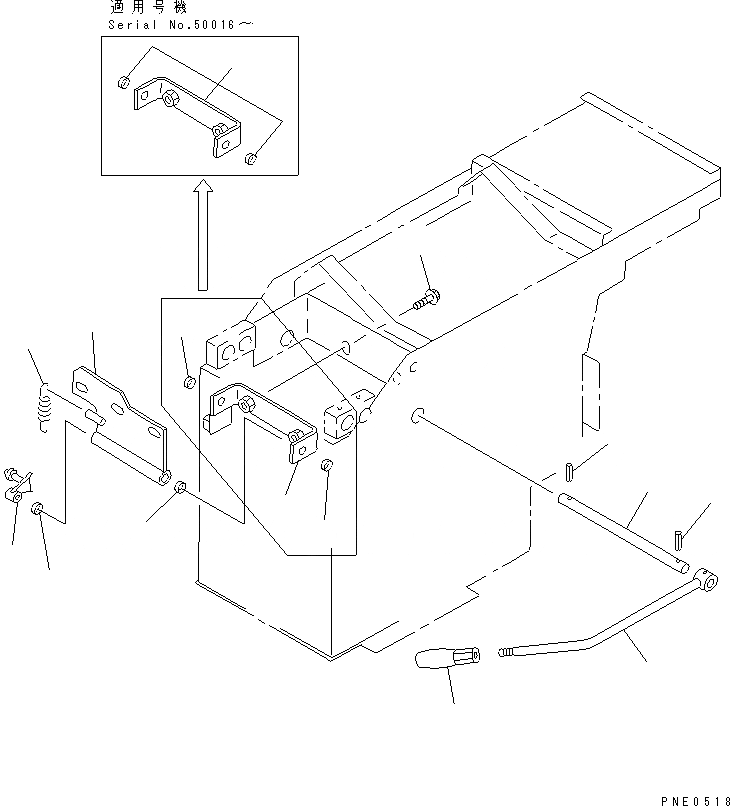 適用号機
Serial No.50016～

PNE0518