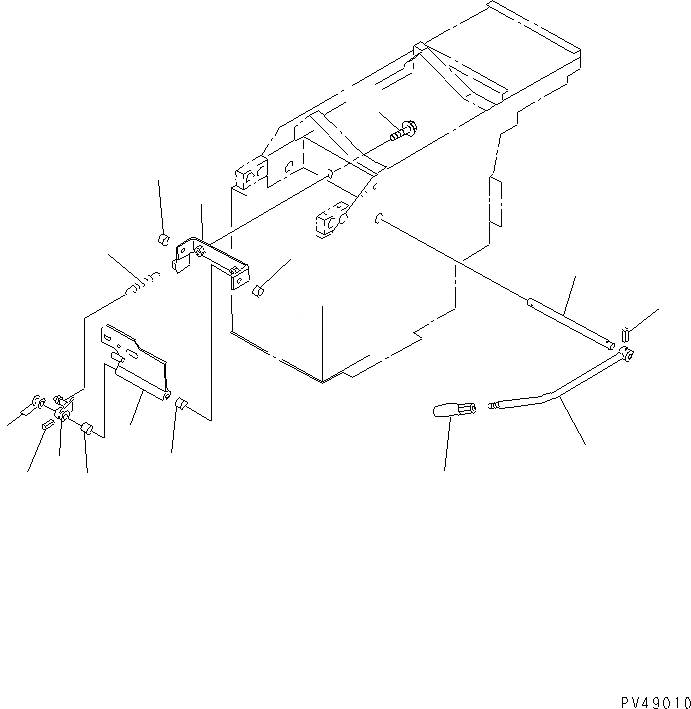 PV49010