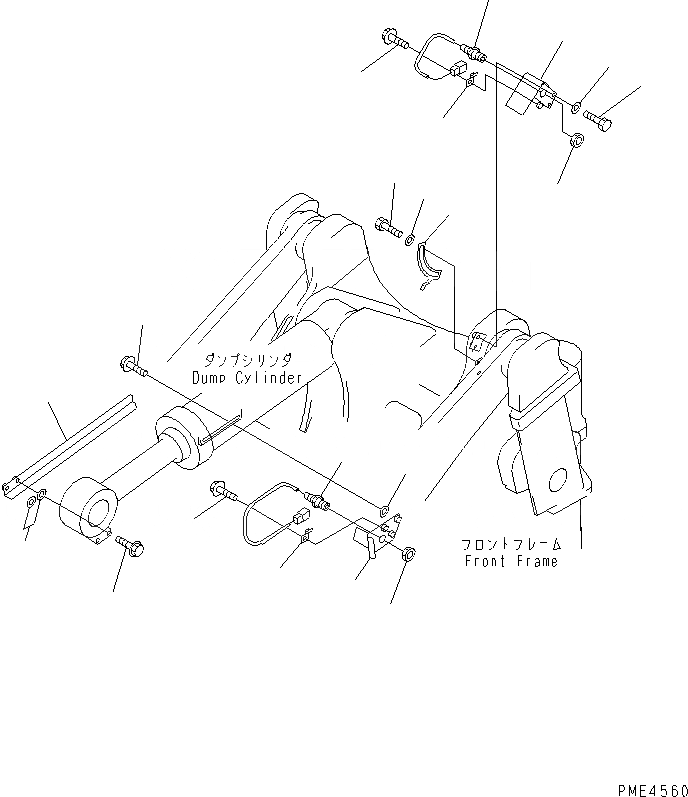 ダンプシリンダ
Dump Cylinder

フロントフレーム
Front Frame

PME4560