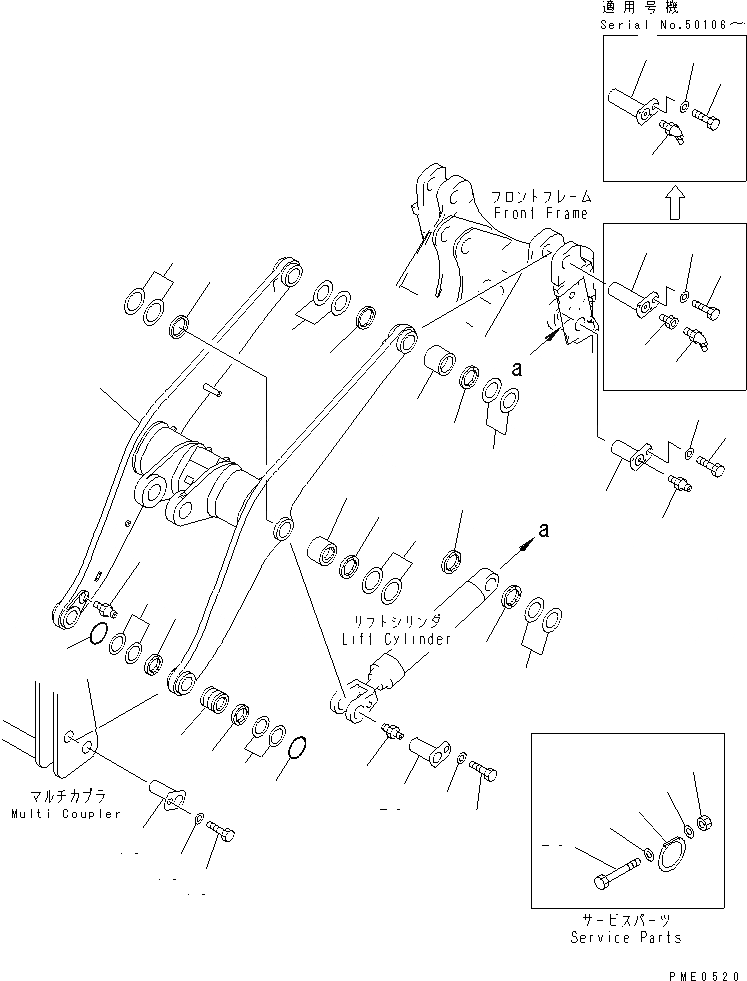 適用号機
Serial No.50106～

フロントフレーム
Front Frame

a

a

リフトシリンダ
Lift Cylinder

マルチカプラ
Multi Coupler

サービスパーツ
Service Parts

PME0520