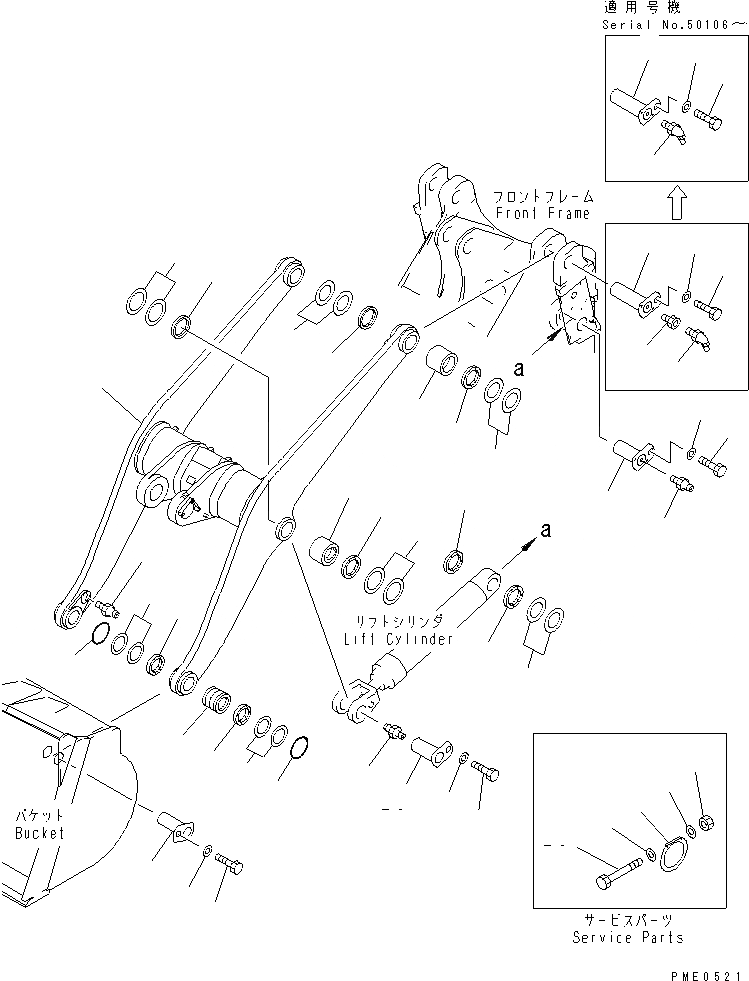 適用号機
Serial No.50106～

フロントフレーム
Front Frame

a

a

リフトシリンダ
Lift Cylinder

バケット
Bucket

サービスパーツ
Service Parts

PME0521