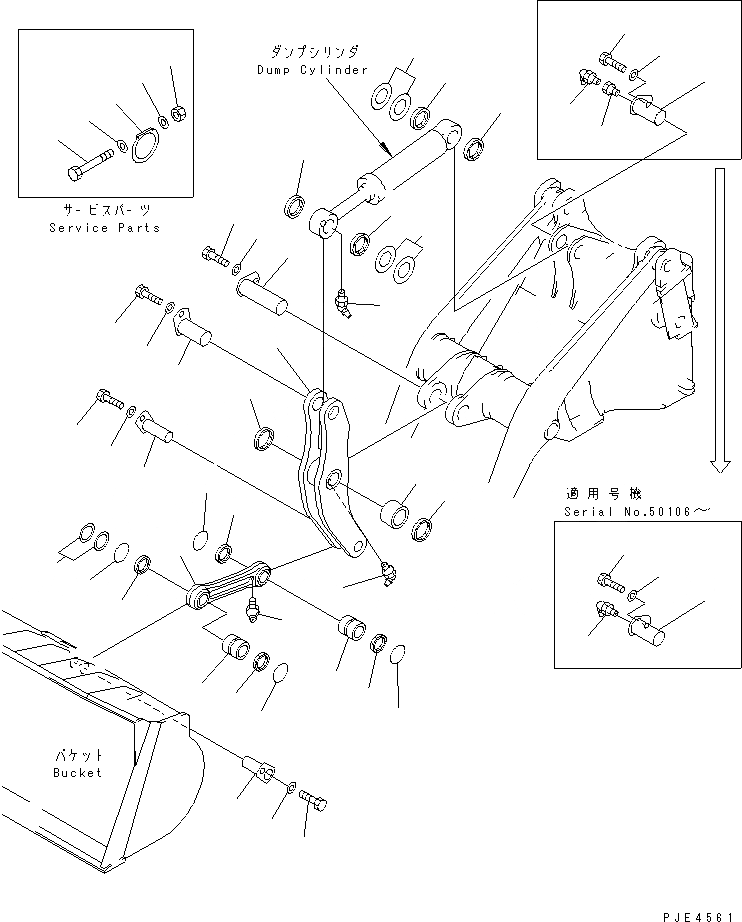 ダンプシリンダ
Dump Cylinder

サービスパーツ
Service Parts

適用号機
Serial No.50106～

バケット
Bucket

PJE4561