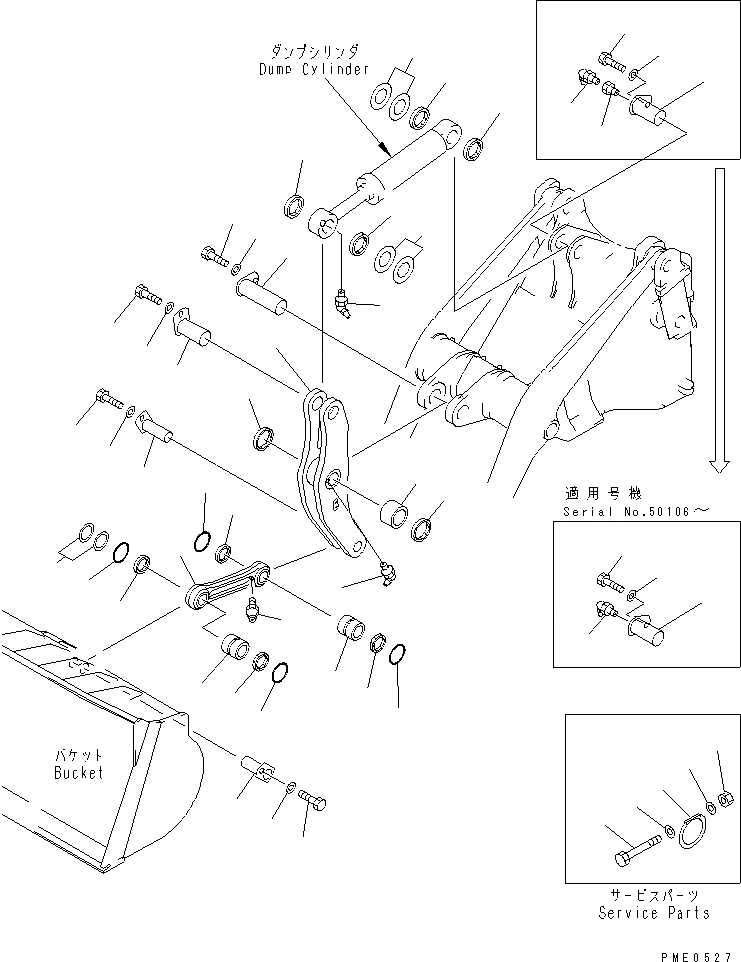 ダンプシリンダ
Dump Cylinder

適用号機
Serial No.50106～

バケット
Bucket

サービスパーツ
Service Parts

PME0527