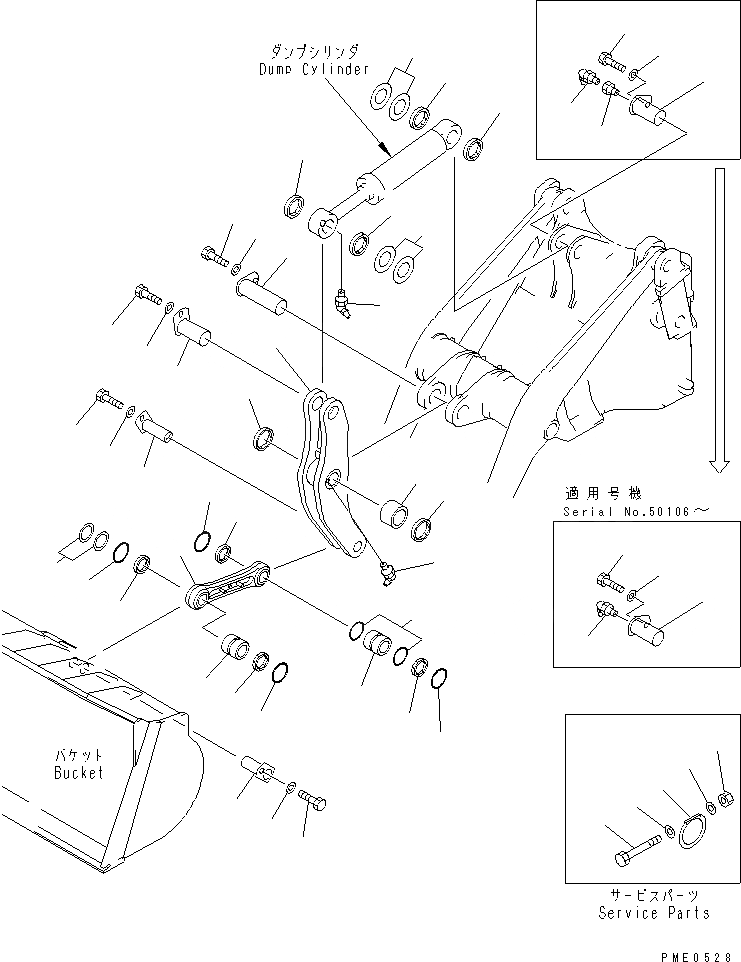 ダンプシリンダ
Dump Cylinder

適用号機
Serial No.50106～

バケット
Bucket

サービスパーツ
Service Parts

PME0528