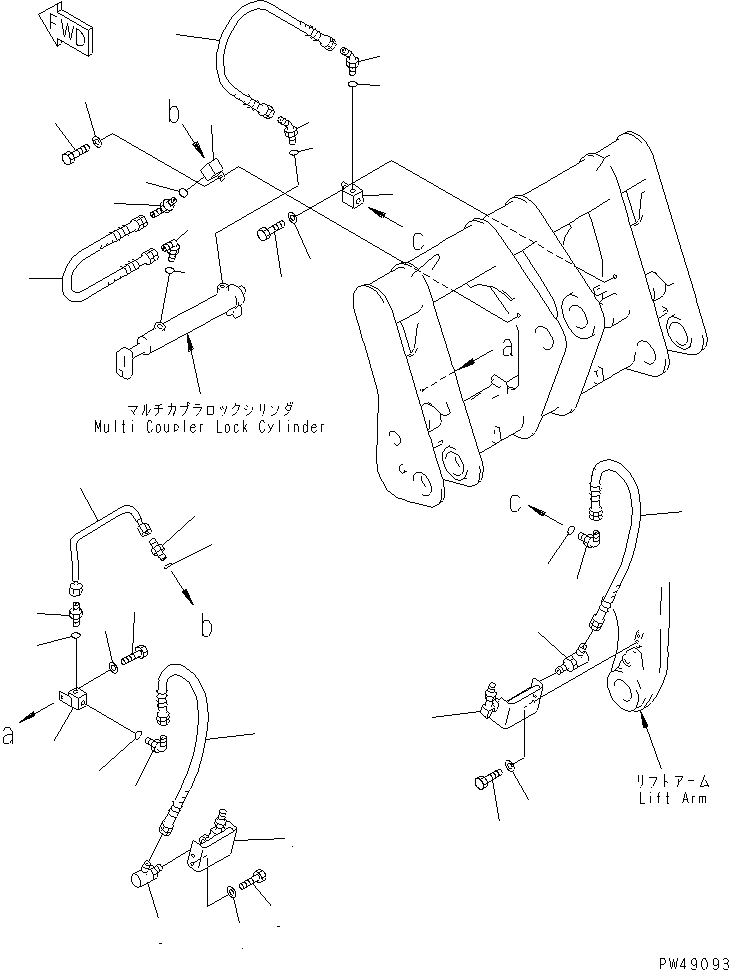 FWD

b

c

a

マルチカプラロックシリンダ
Multi Coupler Lock Cylinder

c

b

a

リフトアーム
Lift Arm

PW49093