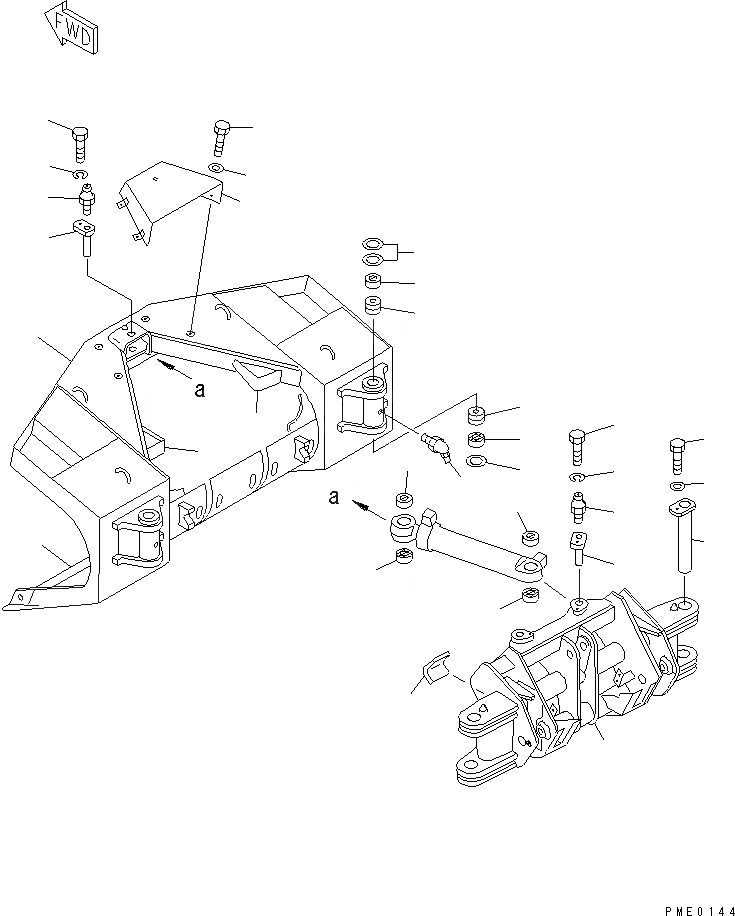 FWD

a

a

PME0144