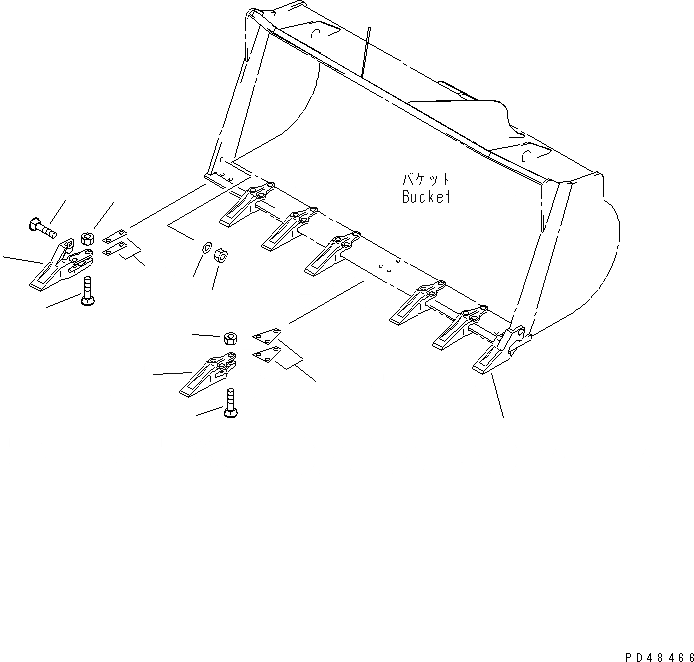 バケット
Bucket

PD48466